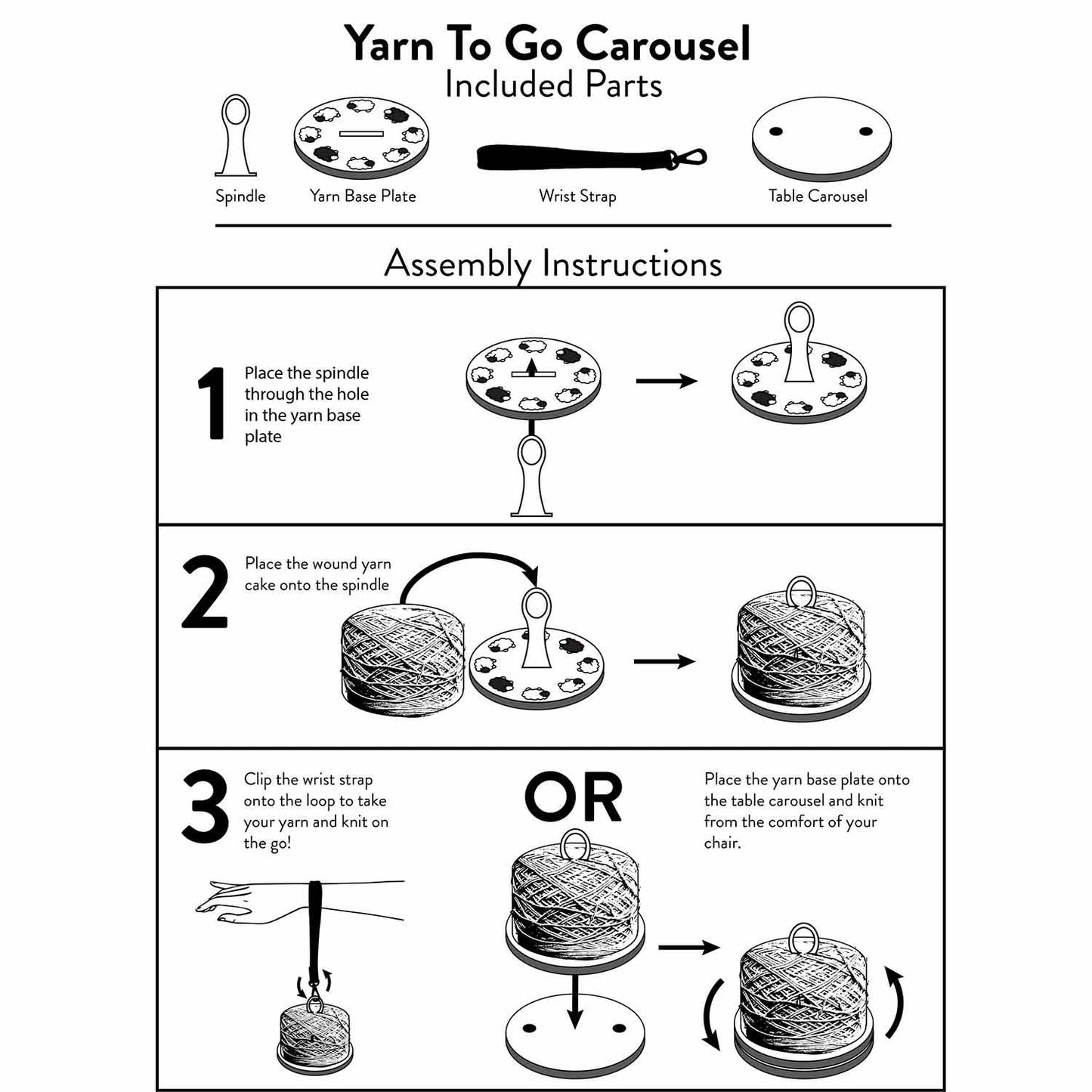 Yarn To Go Carousel
Included Parts

Spindle

Yarn Base Plate

Wrist Strap

Table Carousel

Assembly Instructions

1
Place the spindle through the hole in the yarn base plate

2
Place the wound yarn cake onto the spindle

3
Clip the wrist strap onto the loop to take your yarn and knit on the go!

OR

Place the yarn base plate onto the table carousel and knit from the comfort of your chair.